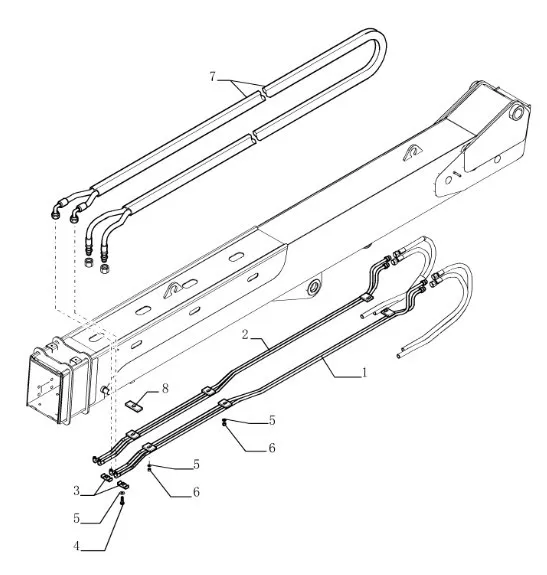 7
2
1
8
5
6
5
6
3
5
4