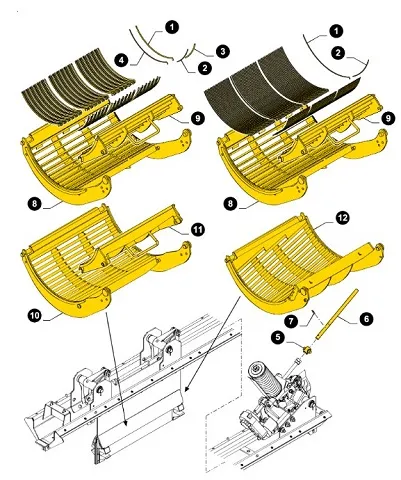 1
4
3
2
1
2
9
9
8
8
11
12
10
7
6
5